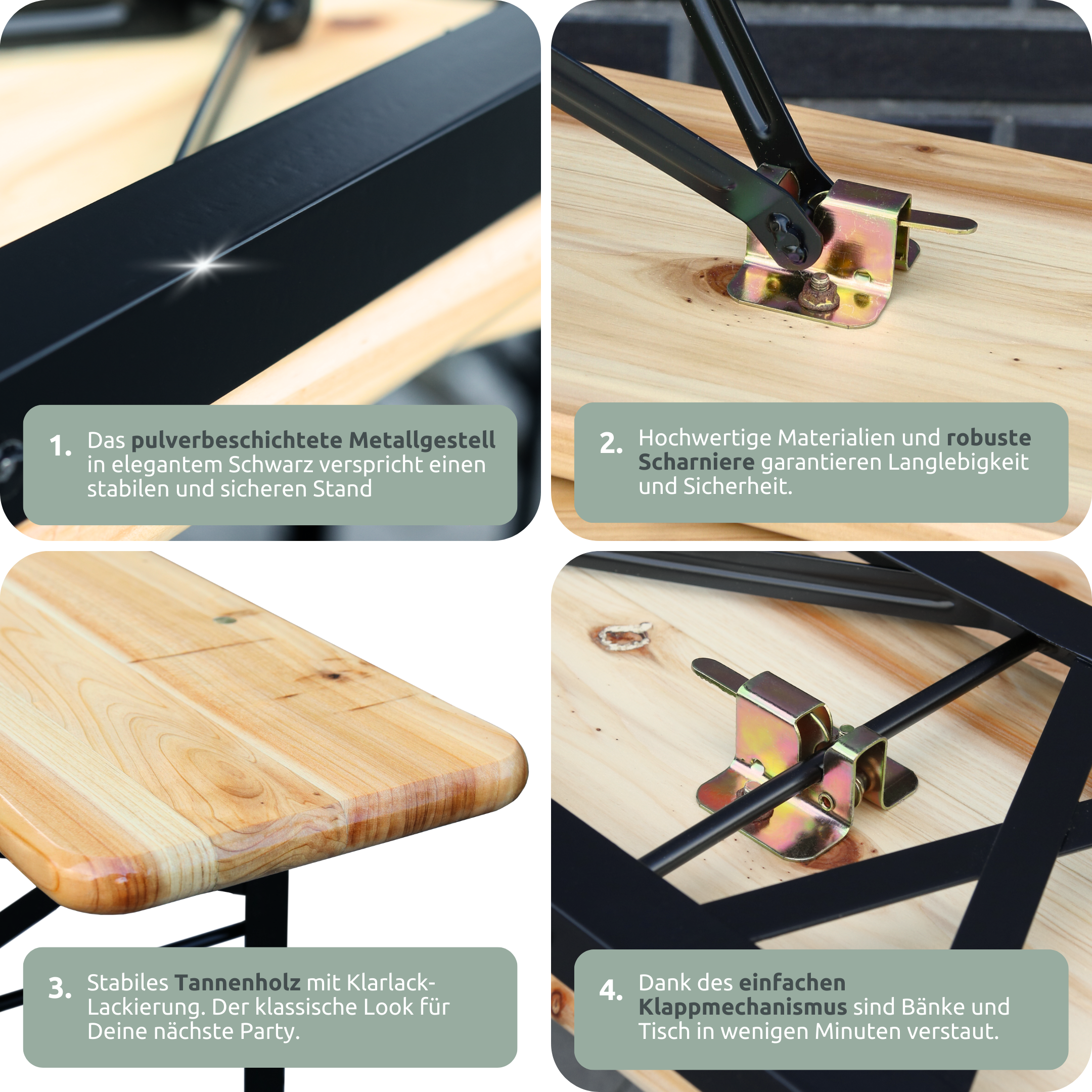 1. Das pulverbeschichtete Metallgestell in elegantem Schwarz verspricht einen stabilen und sicheren Stand

2. Hochwertige Materialien und robuste Scharniere garantieren Langlebigkeit und Sicherheit.

3. Stabiles Tannenholz mit Klarlack-Lackierung. Der klassische Look für Deine nächste Party.

4. Dank des einfachen Klappmechanismus sind Bänke und Tisch in wenigen Minuten verstaut.