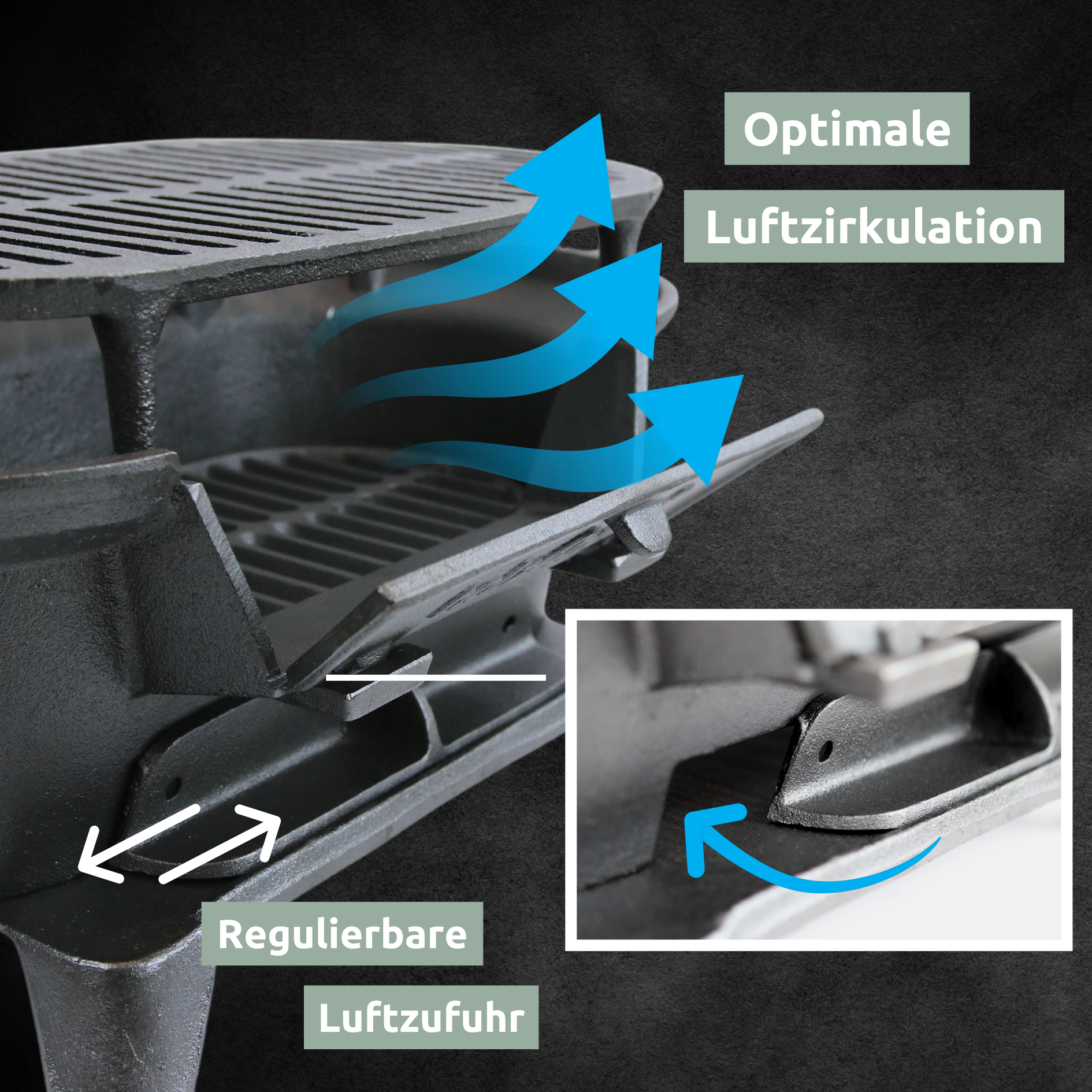 Optimale
Luftzirkulation

Regulierbare
Luftzufuhr